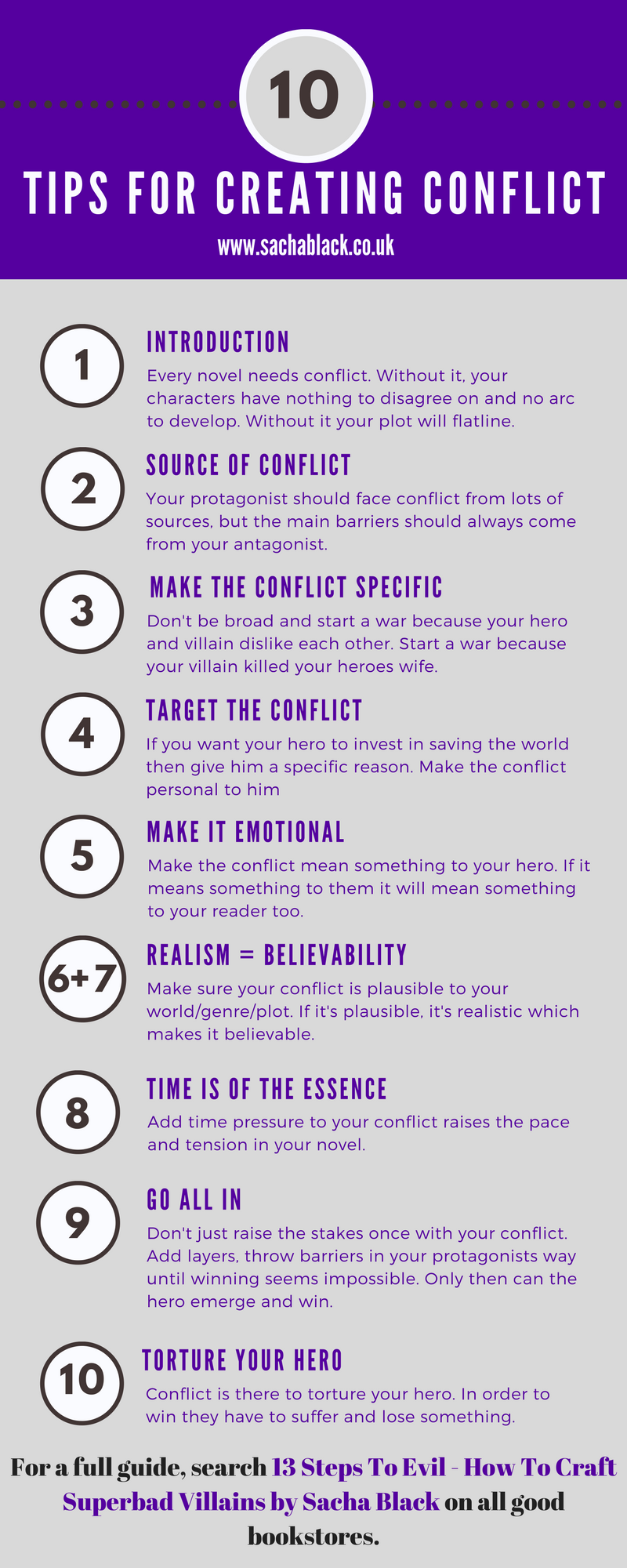 10

TIPS FOR CREATING CONFLICT

www.sachablack.co.uk

1

INTRODUCTION

Every novel needs conflict. Without it, your characters have nothing to disagree on and no arc to develop. Without it your plot will flatline.

2

SOURCE OF CONFLICT

Your protagonist should face conflict from lots of sources, but the main barriers should always come from your antagonist.

3

MAKE THE CONFLICT SPECIFIC

Don't be broad and start a war because your hero and villain dislike each other. Start a war because your villain killed your heroes wife.

4

TARGET THE CONFLICT

If you want your hero to invest in saving the world then give him a specific reason. Make the conflict personal to him

5

MAKE IT EMOTIONAL

Make the conflict mean something to your hero. If it means something to them it will mean something to your reader too.

6+7

REALISM = BELIEVABILITY

Make sure your conflict is plausible to your world/genre/plot. If it's plausible, it's realistic which makes it believable.

8

TIME IS OF THE ESSENCE

Add time pressure to your conflict raises the pace and tension in your novel.

9

GO ALL IN

Don't just raise the stakes once with your conflict. Add layers, throw barriers in your protagonists way until winning seems impossible. Only then can the hero emerge and win.

10

TORTURE YOUR HERO

Conflict is there to torture your hero. In order to win they have to suffer and lose something.

For a full guide, search 13 Steps To Evil - How To Craft Superbad Villains by Sacha Black on all good bookstores.